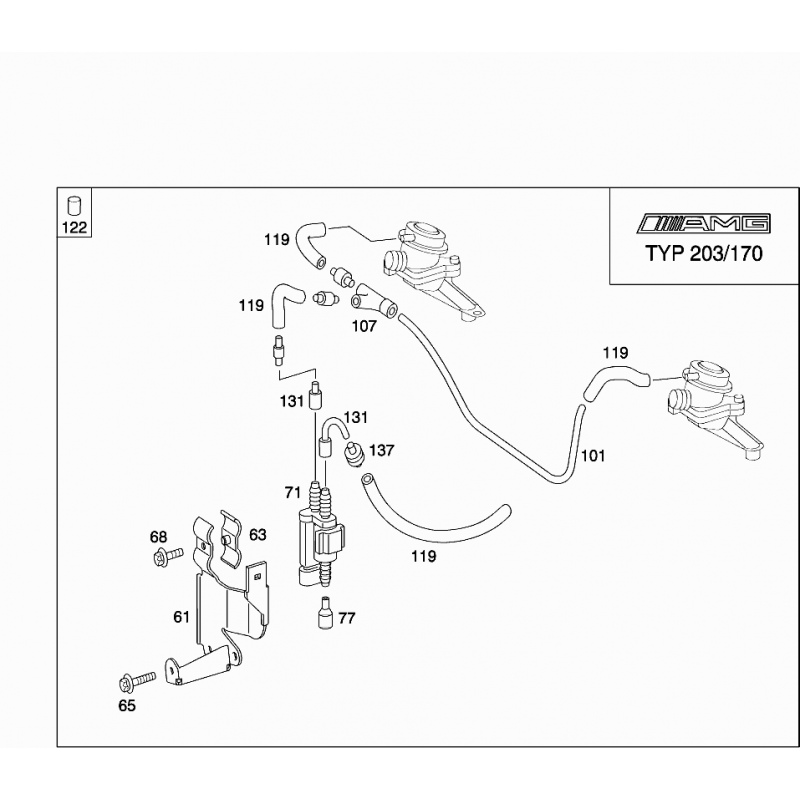 122

AMG
TYP 203/170

119
119
107
119
131
131
137
101
71
68
63
119
61
77
65