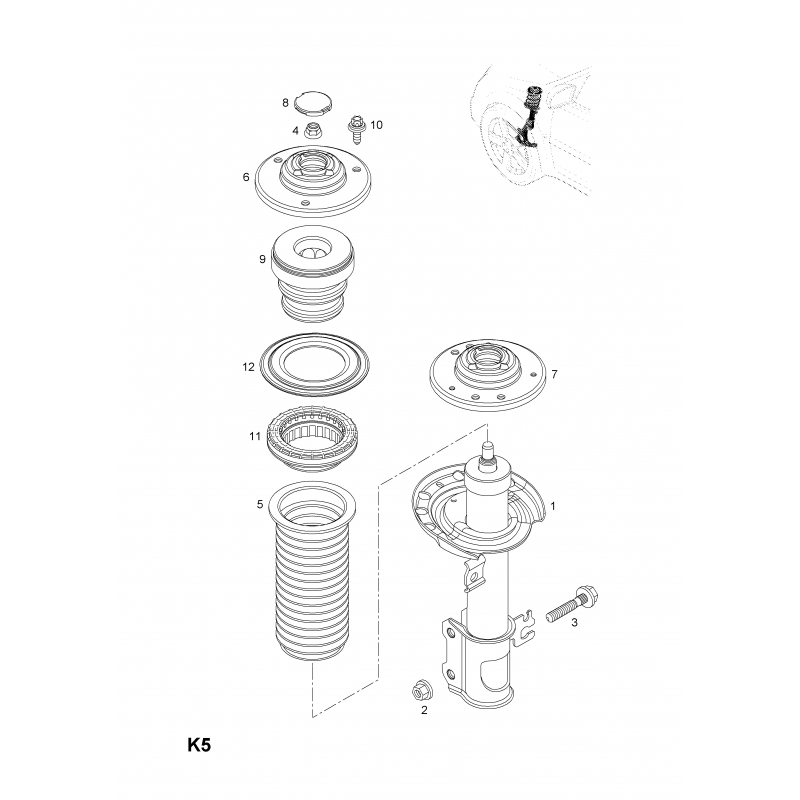 8
4
10
6
9
12
7
11
5
1
3
2
K5